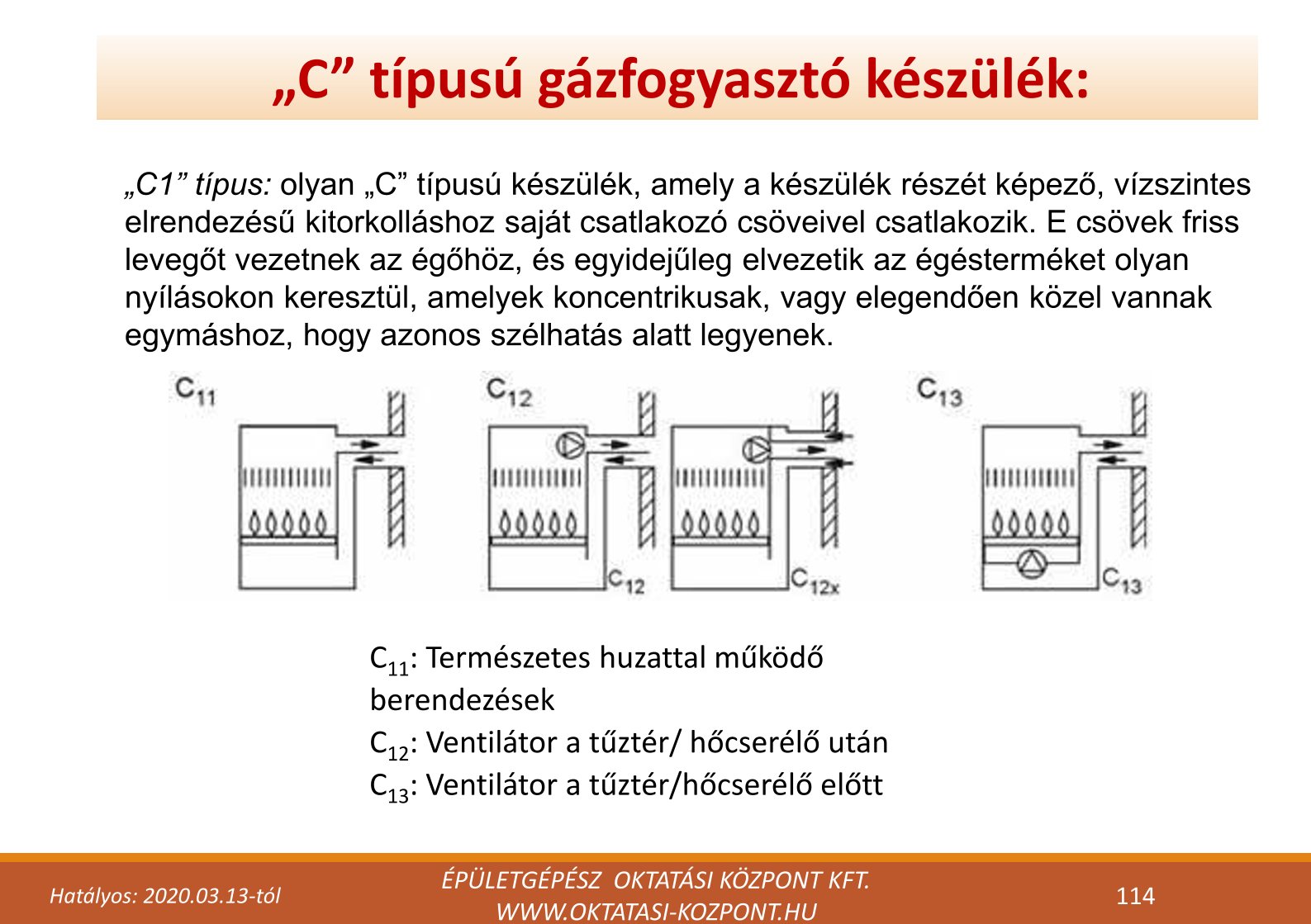 „C” típusú gázfogyasztó készülék:

„C1” típus: olyan „C” típusú készülék, amely a készülék részét képező, vízszintes elrendezésű kitorkolláshoz saját csatlakozó csöveivel csatlakozik. E csövek friss levegőt vezetnek az égőhöz, és egyidejűleg elvezetik az égésterméket olyan nyílásokon keresztül, amelyek koncentrikusak, vagy elegendően közel vannak egymáshoz, hogy azonos szélhatás alatt legyenek.

$C_{11}$

$C_{12}$

$C_{12}$

$C_{12x}$

$C_{13}$

$C_{13}$

$C_{11}$: Természetes huzattal működő berendezések
$C_{12}$: Ventilátor a tűztér/ hőcserélő után
$C_{13}$: Ventilátor a tűztér/hőcserélő előtt

Hatályos: 2020.03.13-tól

ÉPÜLETGÉPÉSZ OKTATÁSI KÖZPONT KFT.
WWW.OKTATASI-KOZPONT.HU

114