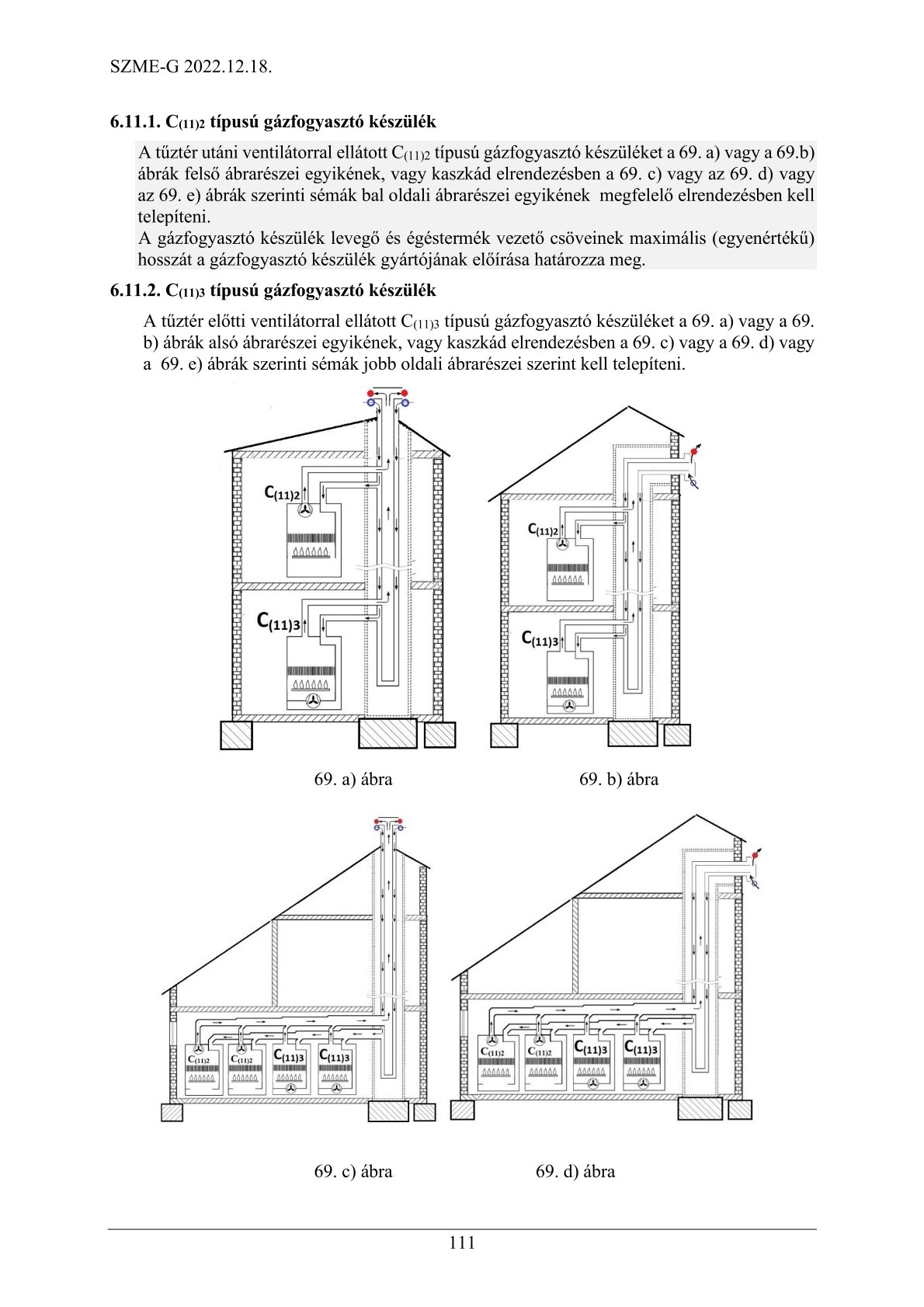 SZME-G 2022.12.18.

6.11.1. $C_{(11)2}$ típusú gázfogyasztó készülék

A tűztér utáni ventilátorral ellátott $C_{(11)2}$ típusú gázfogyasztó készüléket a 69. a) vagy a 69.b) ábrák felső ábrarészei egyikének, vagy kaszkád elrendezésben a 69. c) vagy az 69. d) vagy az 69. e) ábrák szerinti sémák bal oldali ábrarészei egyikének megfelelő elrendezésben kell telepíteni.
A gázfogyasztó készülék levegő és égéstermék vezető csöveinek maximális (egyenértékű) hosszát a gázfogyasztó készülék gyártójának előírása határozza meg.

6.11.2. $C_{(11)3}$ típusú gázfogyasztó készülék

A tűztér előtti ventilátorral ellátott $C_{(11)3}$ típusú gázfogyasztó készüléket a 69. a) vagy a 69. b) ábrák alsó ábrarészei egyikének, vagy kaszkád elrendezésben a 69. c) vagy a 69. d) vagy a 69. e) ábrák szerinti sémák jobb oldali ábrarészei szerint kell telepíteni.

$C_{(11)2}$
$C_{(11)3}$
$C_{(11)2}$
$C_{(11)3}$

69. a) ábra
69. b) ábra

$C_{(11)2}$ $C_{(11)2}$ $C_{(11)3}$ $C_{(11)3}$
$C_{(11)2}$ $C_{(11)2}$ $C_{(11)3}$ $C_{(11)3}$

69. c) ábra
69. d) ábra

111