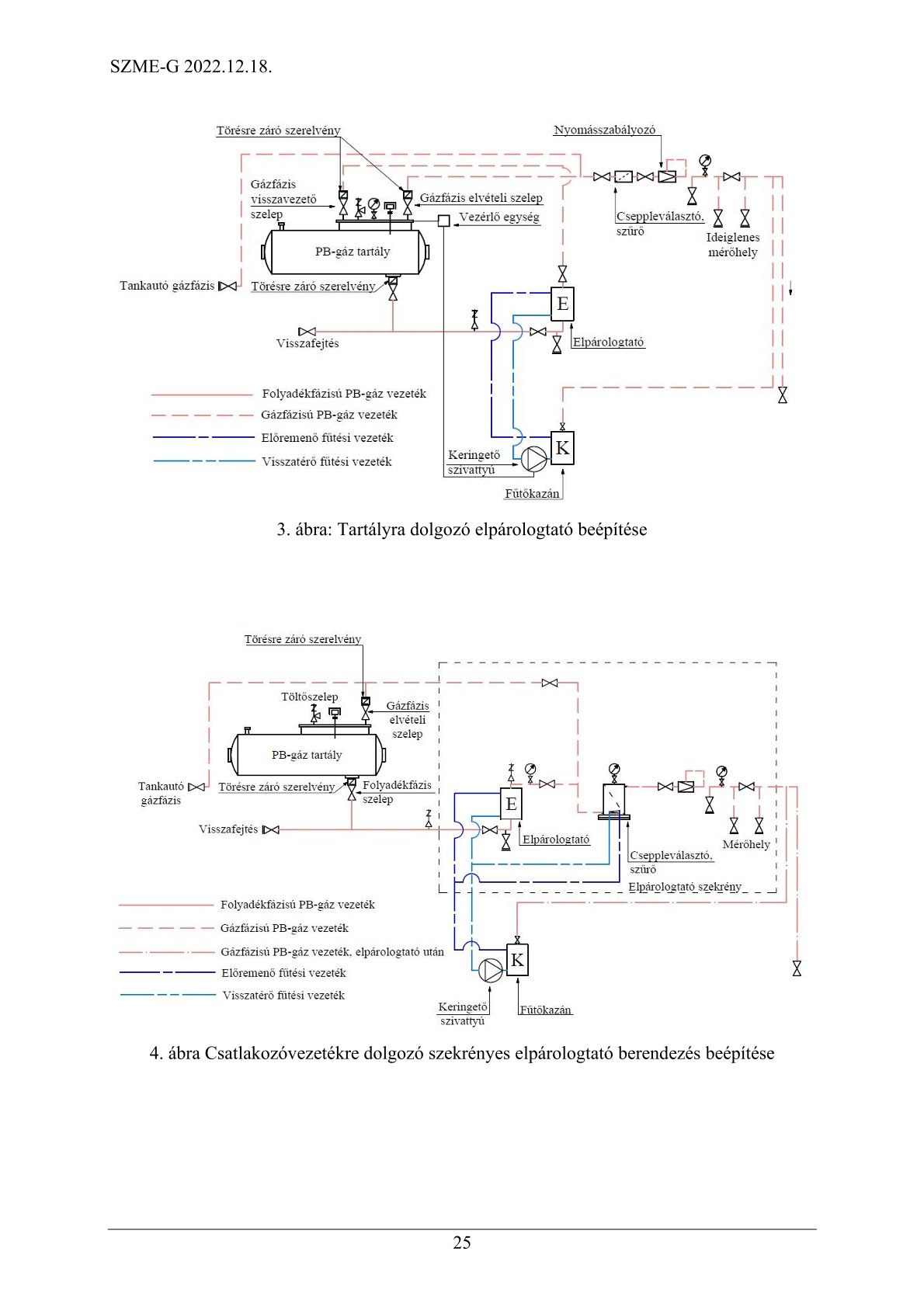 SZME-G 2022.12.18.

Törésre záró szerelvény
Nyomásszabályozó
Gázfázis visszavezető szelep
Gázfázis elvételi szelep
Vezérlő egység
Cseppleválasztó, szűrő
Ideiglenes mérőhely
PB-gáz tartály
Tankautó gázfázis
Törésre záró szerelvény
E
Visszafejtés
Elpárologtató
Folyadékfázisú PB-gáz vezeték
Gázfázisú PB-gáz vezeték
Előremenő fűtési vezeték
Visszatérő fűtési vezeték
Keringető szivattyú
K
Fűtőkazán

3. ábra: Tartályra dolgozó elpárologtató beépítése

Törésre záró szerelvény
Töltőszelep
Gázfázis elvételi szelep
PB-gáz tartály
Tankautó gázfázis
Törésre záró szerelvény
Folyadékfázis szelep
E
Visszafejtés
Elpárologtató
Mérőhely
Cseppleválasztó, szűrő
Elpárologtató szekrény
Folyadékfázisú PB-gáz vezeték
Gázfázisú PB-gáz vezeték
Gázfázisú PB-gáz vezeték, elpárologtató után
Előremenő fűtési vezeték
Visszatérő fűtési vezeték
K
Keringető szivattyú
Fűtőkazán

4. ábra Csatlakozóvezetékre dolgozó szekrényes elpárologtató berendezés beépítése

25