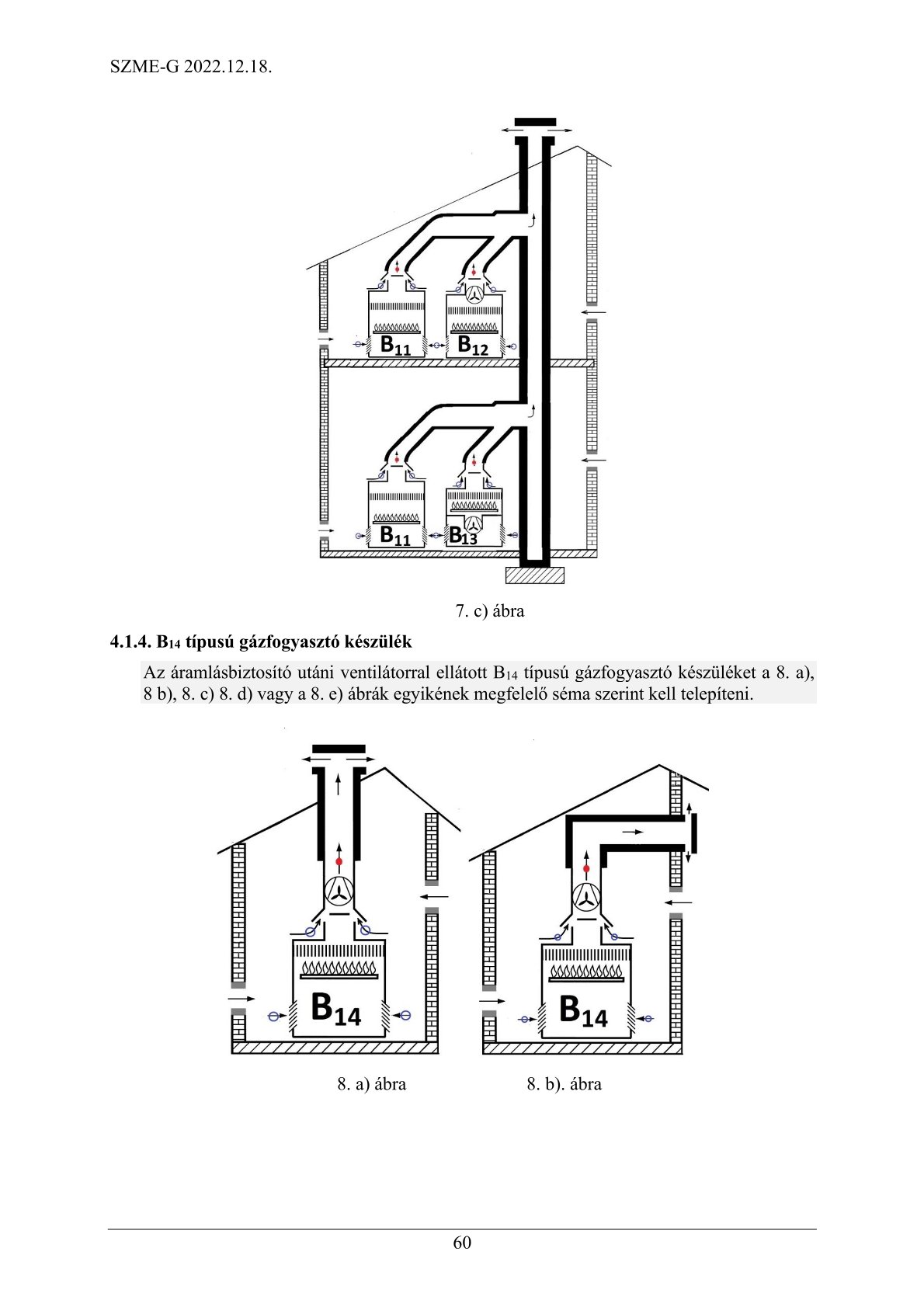 SZME-G 2022.12.18.

$B_{11}$ $B_{12}$

$B_{11}$ $B_{13}$

7. c) ábra

4.1.4. $B_{14}$ típusú gázfogyasztó készülék

Az áramlásbiztosító utáni ventilátorral ellátott $B_{14}$ típusú gázfogyasztó készüléket a 8. a), 8 b), 8. c) 8. d) vagy a 8. e) ábrák egyikének megfelelő séma szerint kell telepíteni.

$B_{14}$

$B_{14}$

8. a) ábra

8. b). ábra

60