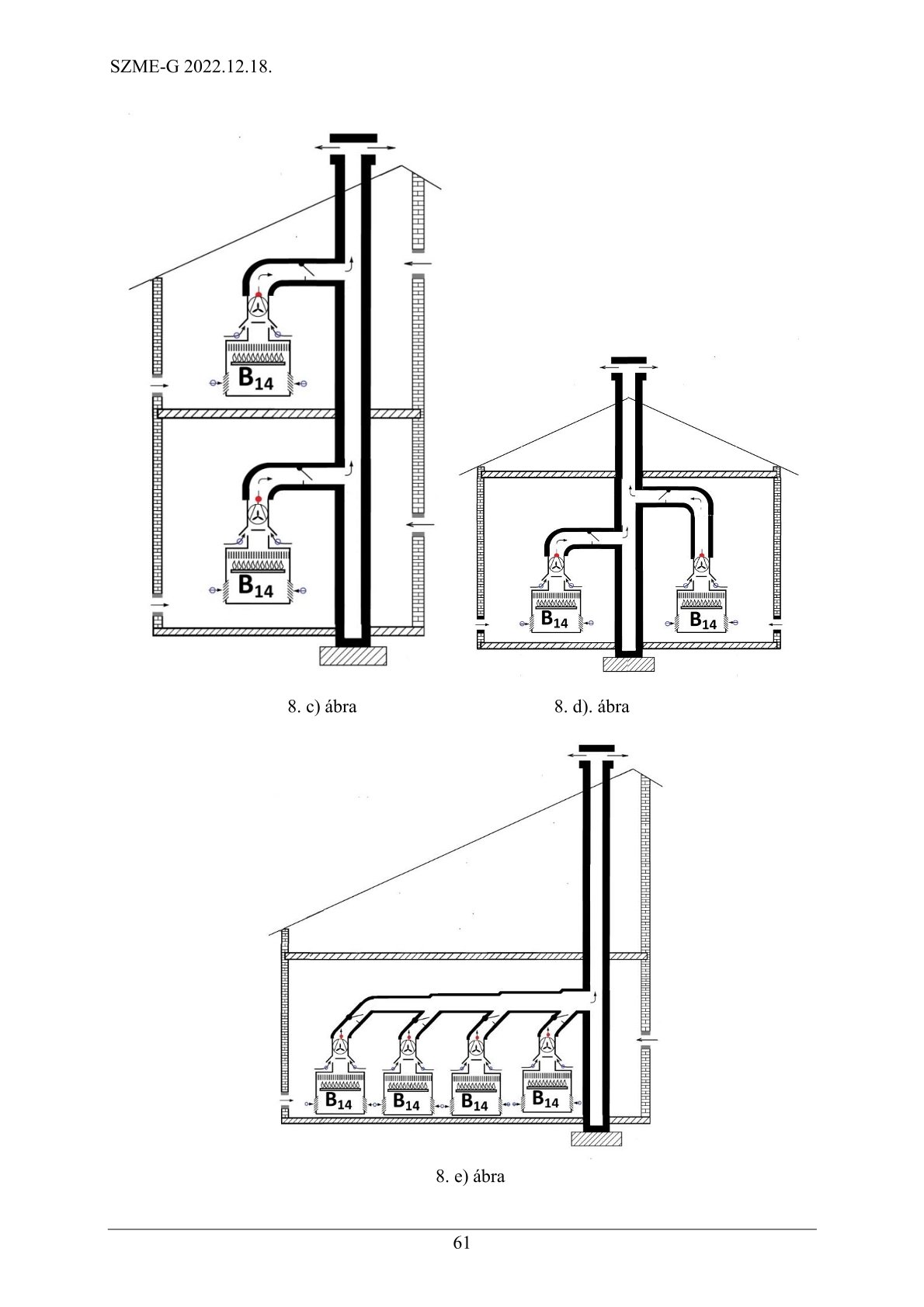 SZME-G 2022.12.18.

$B_{14}$

$B_{14}$

$B_{14}$

$B_{14}$

8. c) ábra

8. d). ábra

$B_{14}$

$B_{14}$

$B_{14}$

$B_{14}$

8. e) ábra

61