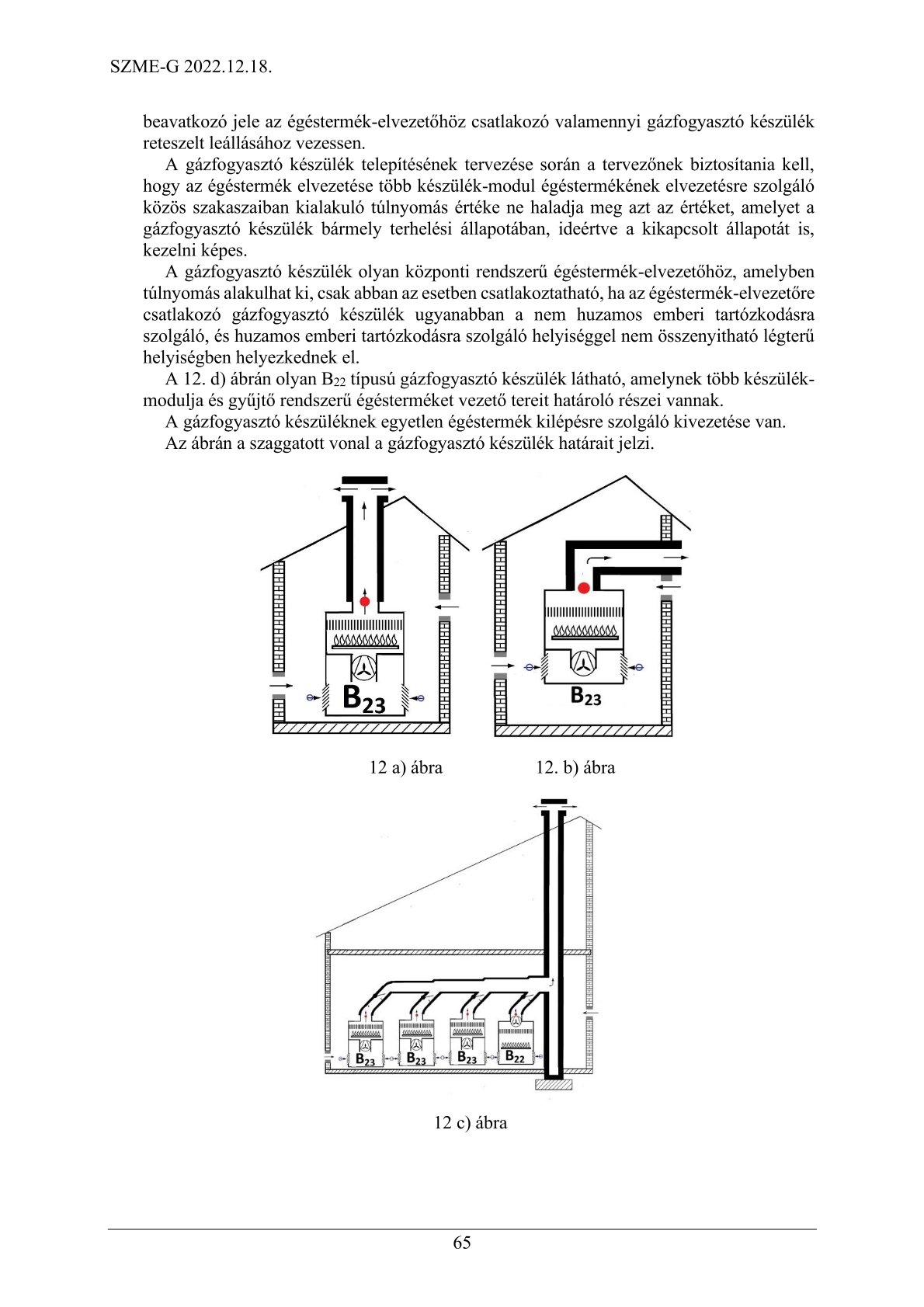 SZME-G 2022.12.18.

beavatkozó jele az égéstermék-elvezetőhöz csatlakozó valamennyi gázfogyasztó készülék reteszelt leállásához vezessen.

A gázfogyasztó készülék telepítésének tervezése során a tervezőnek biztosítania kell, hogy az égéstermék elvezetése több készülék-modul égéstermékének elvezetésre szolgáló közös szakaszaiban kialakuló túlnyomás értéke ne haladja meg azt az értéket, amelyet a gázfogyasztó készülék bármely terhelési állapotában, ideértve a kikapcsolt állapotát is, kezelni képes.

A gázfogyasztó készülék olyan központi rendszerű égéstermék-elvezetőhöz, amelyben túlnyomás alakulhat ki, csak abban az esetben csatlakoztatható, ha az égéstermék-elvezetőre csatlakozó gázfogyasztó készülék ugyanabban a nem huzamos emberi tartózkodásra szolgáló, és huzamos emberi tartózkodásra szolgáló helyiséggel nem összenyitható légterű helyiségben helyezkednek el.

A 12. d) ábrán olyan $B_{22}$ típusú gázfogyasztó készülék látható, amelynek több készülék-modulja és gyűjtő rendszerű égésterméket vezető tereit határoló részei vannak.

A gázfogyasztó készüléknek egyetlen égéstermék kilépésre szolgáló kivezetése van.

Az ábrán a szaggatott vonal a gázfogyasztó készülék határait jelzi.

$B_{23}$

$B_{23}$

12 a) ábra

12. b) ábra

$B_{23}$ $B_{23}$ $B_{23}$ $B_{22}$

12 c) ábra

65