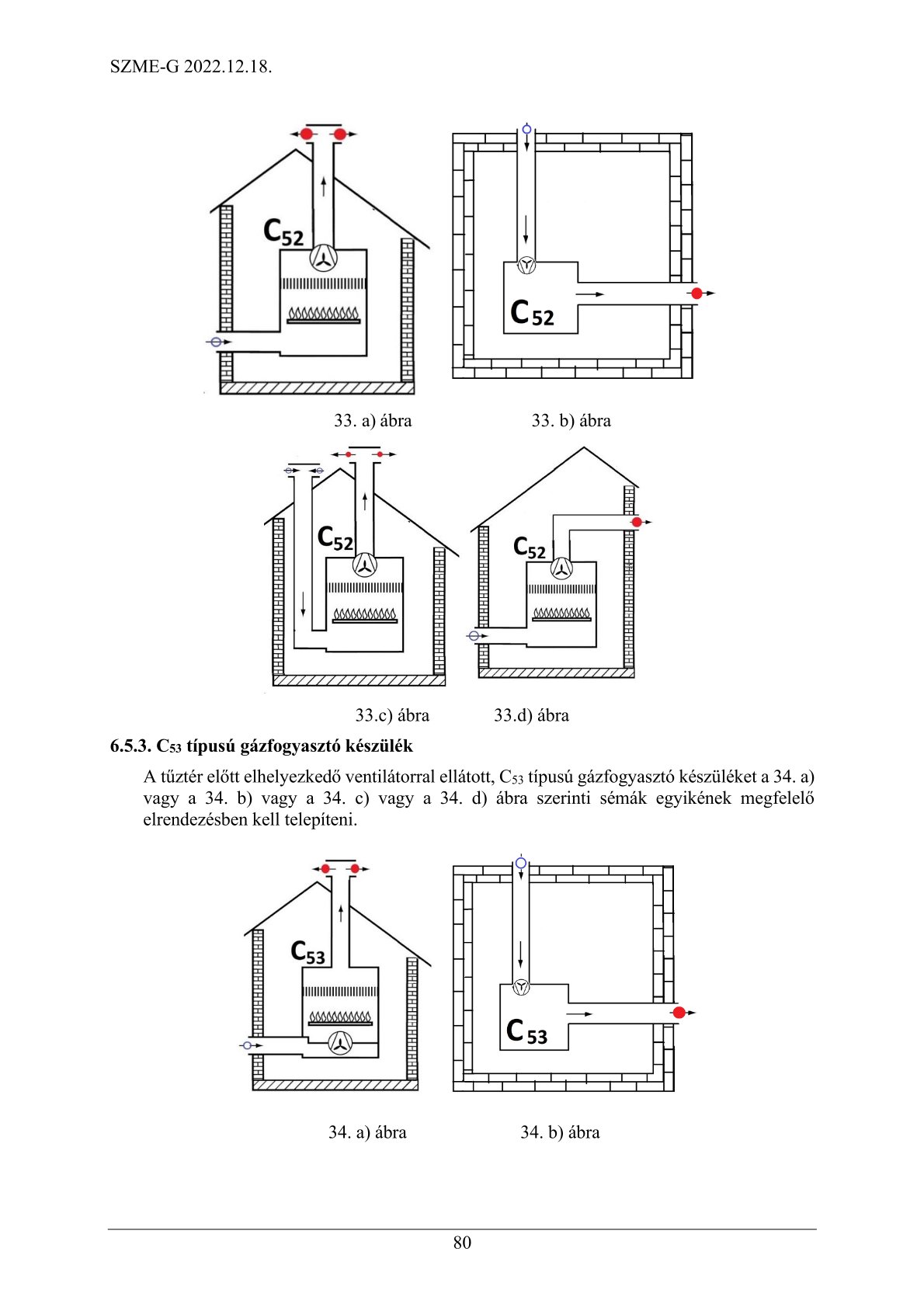 SZME-G 2022.12.18.

$C_{52}$

$C_{52}$

33. a) ábra

33. b) ábra

$C_{52}$

$C_{52}$

33.c) ábra

33.d) ábra

6.5.3. $C_{53}$ típusú gázfogyasztó készülék

A tűztér előtt elhelyezkedő ventilátorral ellátott, $C_{53}$ típusú gázfogyasztó készüléket a 34. a) vagy a 34. b) vagy a 34. c) vagy a 34. d) ábra szerinti sémák egyikének megfelelő elrendezésben kell telepíteni.

$C_{53}$

$C_{53}$

34. a) ábra

34. b) ábra

80