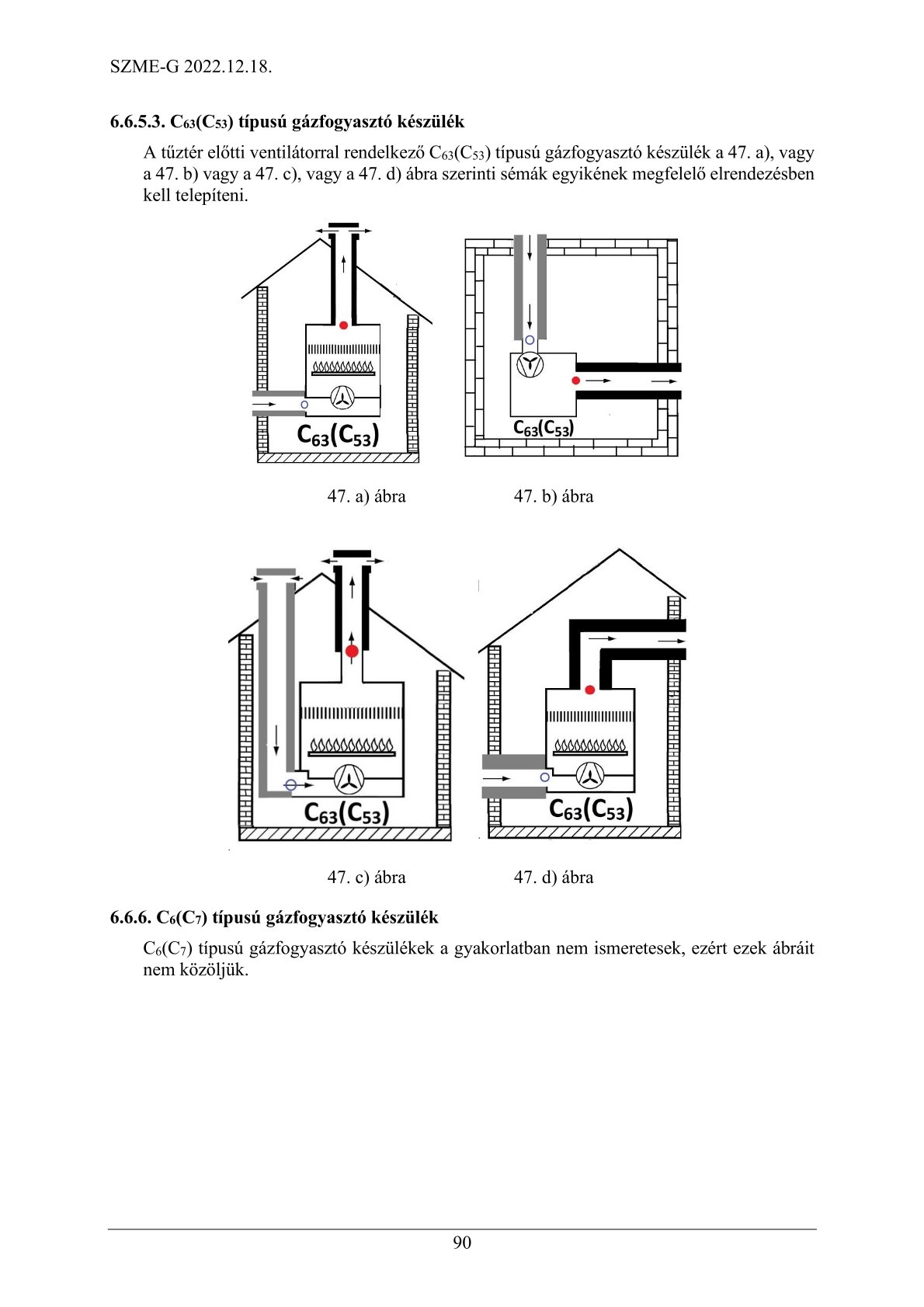 SZME-G 2022.12.18.

6.6.5.3. $C_{63}(C_{53})$ típusú gázfogyasztó készülék

A tűztér előtti ventilátorral rendelkező $C_{63}(C_{53})$ típusú gázfogyasztó készülék a 47. a), vagy a 47. b) vagy a 47. c), vagy a 47. d) ábra szerinti sémák egyikének megfelelő elrendezésben kell telepíteni.

$C_{63}(C_{53})$

$C_{63}(C_{53})$

47. a) ábra

47. b) ábra

$C_{63}(C_{53})$

$C_{63}(C_{53})$

47. c) ábra

47. d) ábra

6.6.6. $C_6(C_7)$ típusú gázfogyasztó készülék

$C_6(C_7)$ típusú gázfogyasztó készülékek a gyakorlatban nem ismeretesek, ezért ezek ábráit nem közöljük.

90