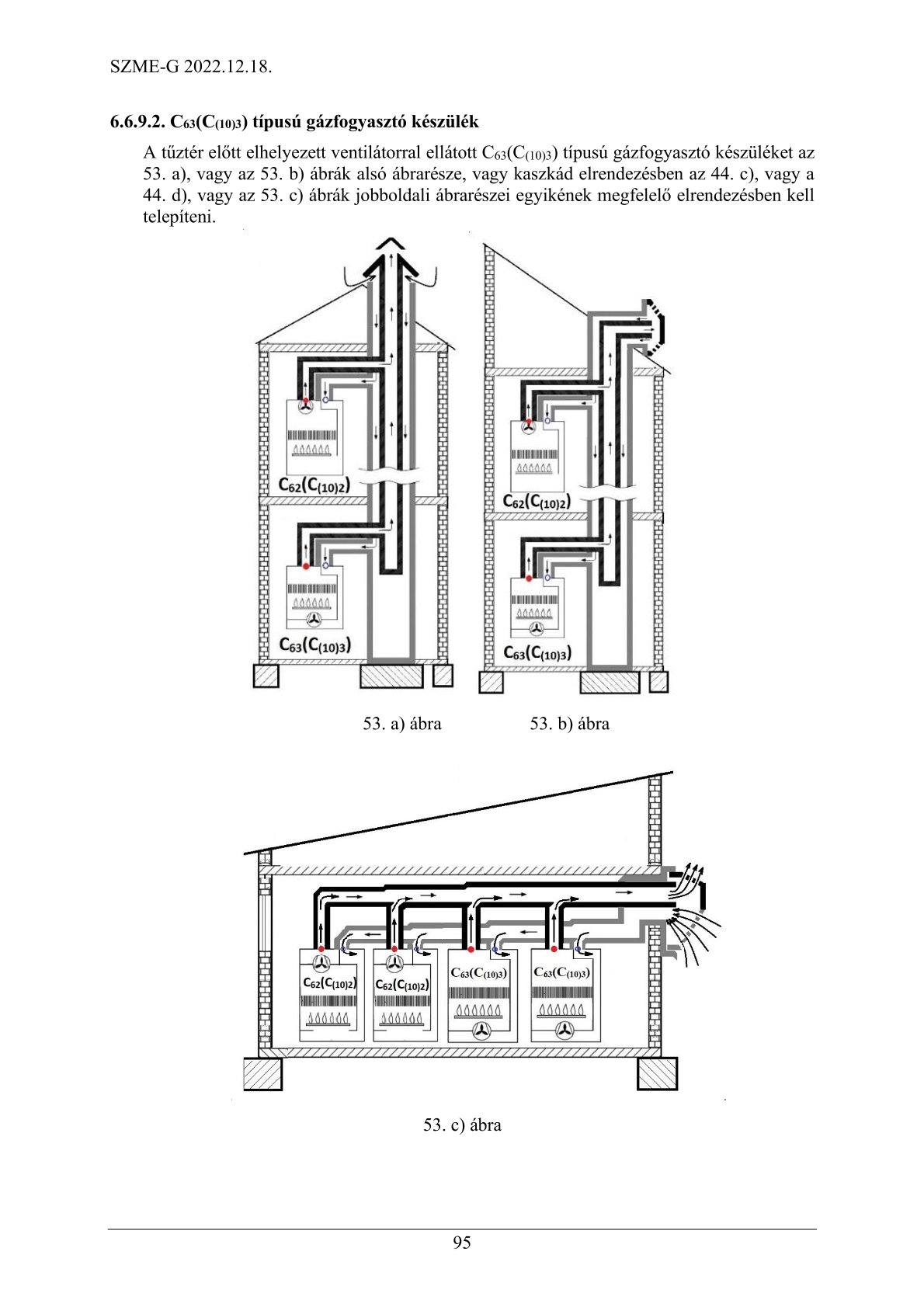 SZME-G 2022.12.18.

6.6.9.2. $C_{63}(C_{(10)3})$ típusú gázfogyasztó készülék

A tűztér előtt elhelyezett ventilátorral ellátott $C_{63}(C_{(10)3})$ típusú gázfogyasztó készüléket az 53. a), vagy az 53. b) ábrák alsó ábrarésze, vagy kaszkád elrendezésben az 44. c), vagy a 44. d), vagy az 53. c) ábrák jobboldali ábrarészei egyikének megfelelő elrendezésben kell telepíteni.

$C_{62}(C_{(10)2})$

$C_{63}(C_{(10)3})$

$C_{62}(C_{(10)2})$

$C_{63}(C_{(10)3})$

53. a) ábra

53. b) ábra

$C_{62}(C_{(10)2})$

$C_{62}(C_{(10)2})$

$C_{63}(C_{(10)3})$

$C_{63}(C_{(10)3})$

53. c) ábra

95